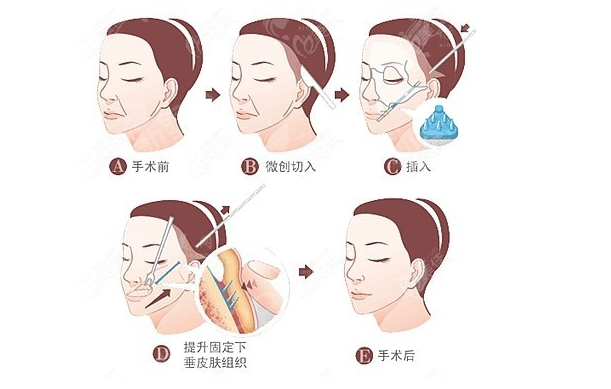 A 手术前

B 微创切入

C 插入

D 提升固定下垂皮肤组织

E 手术后